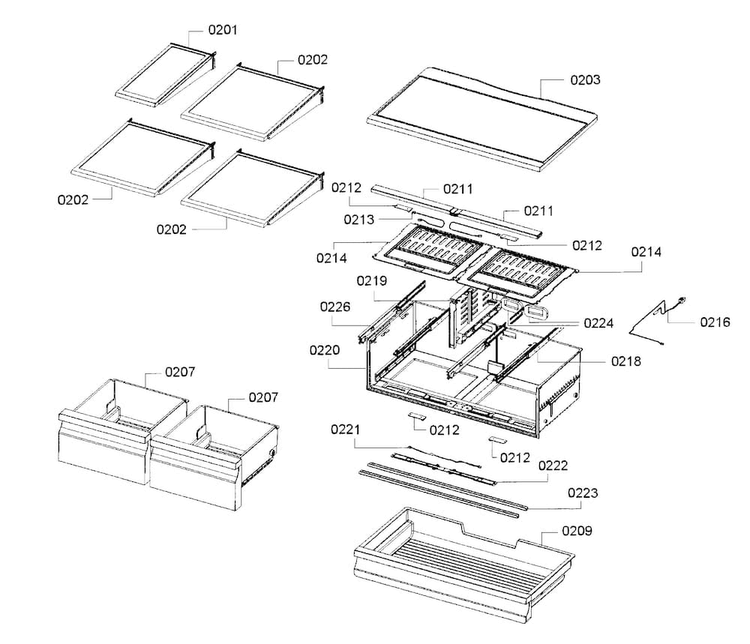 0201
0202
0203
0202
0202
0212
0211
0211
0213
0212
0214
0214
0219
0226
0224
0216
0220
0218
0207
0207
0212
0221
0212
0222
0223
0209