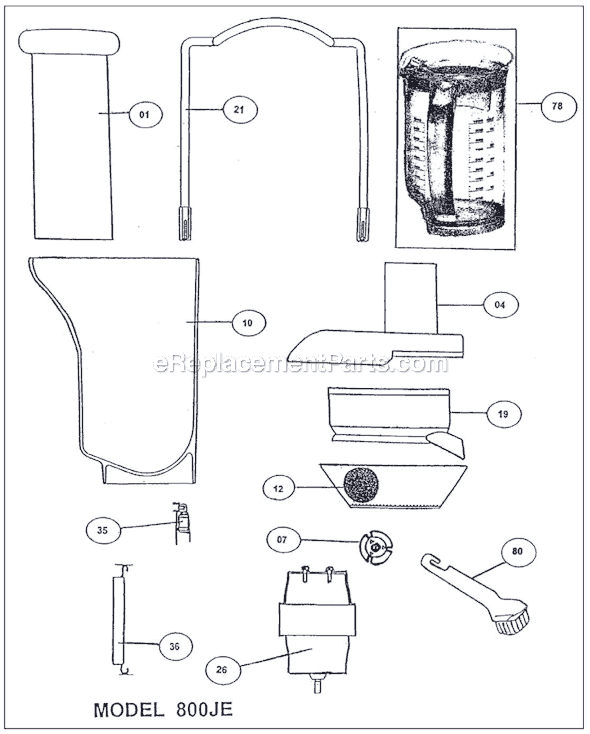 01

21

78

10

04

eReplacementParts.com

19

12

35

07

80

36

26

MODEL 800JE