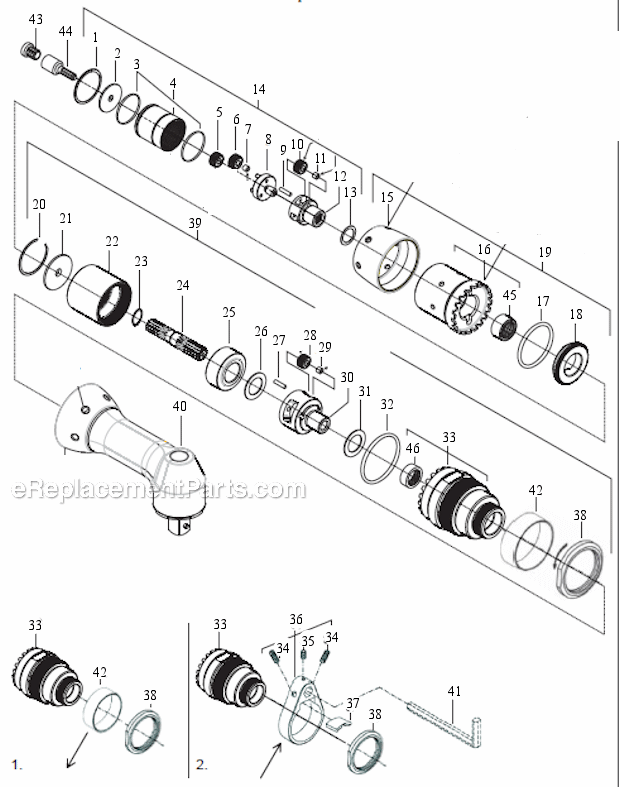 43
44
1
2
3
4
14
5
6
7
8
9
10
11
12
13
15
16
19
45
17
18
20
21
22
39
23
24
25
26
27
28
29
30
31
32
33
46
40
42
38
eReplacementParts.com
33
42
38
1.
33
36
34
35
34
37
38
41
2.