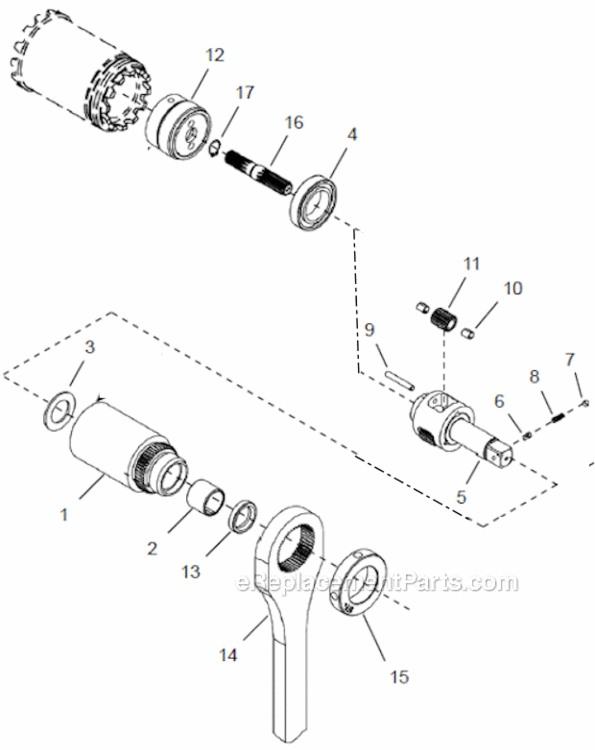 12
17
16
4
11
10
9
7
8
6
3
5
1
2
13
eReplacementParts.com
14
15