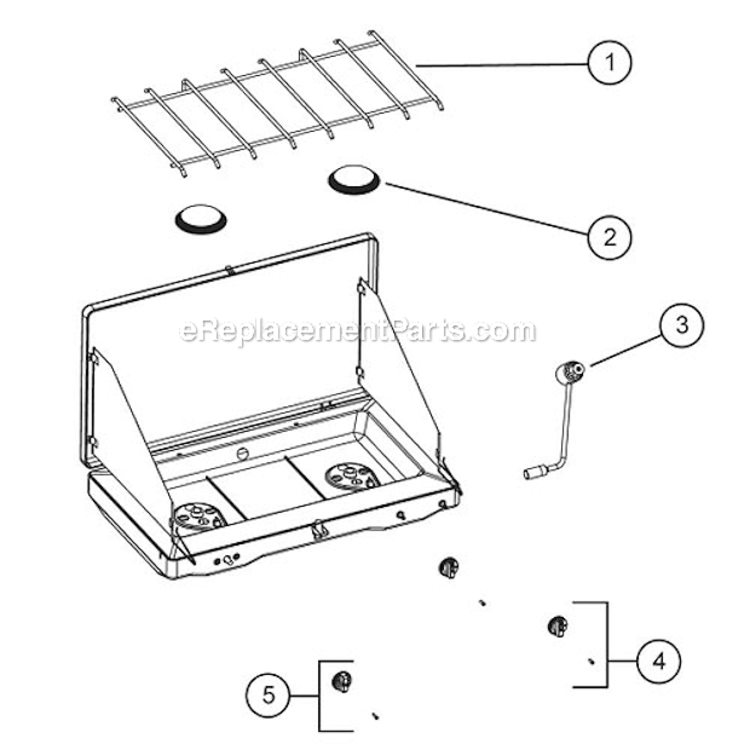 1

2

eReplacementParts.com

3

4

5