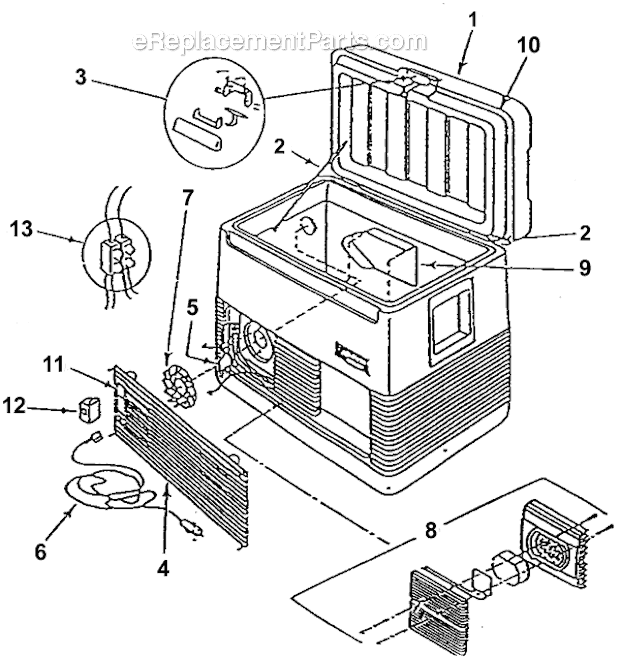 eReplacementParts.com

1
10
3
2
7
13
2
9
5
11
12
6
4
8