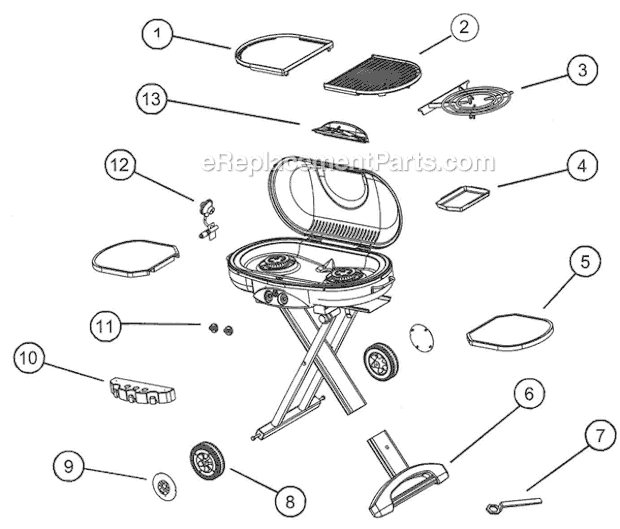 1
2
3
13
eReplacementParts.com
12
4
5
11
10
6
7
9
8