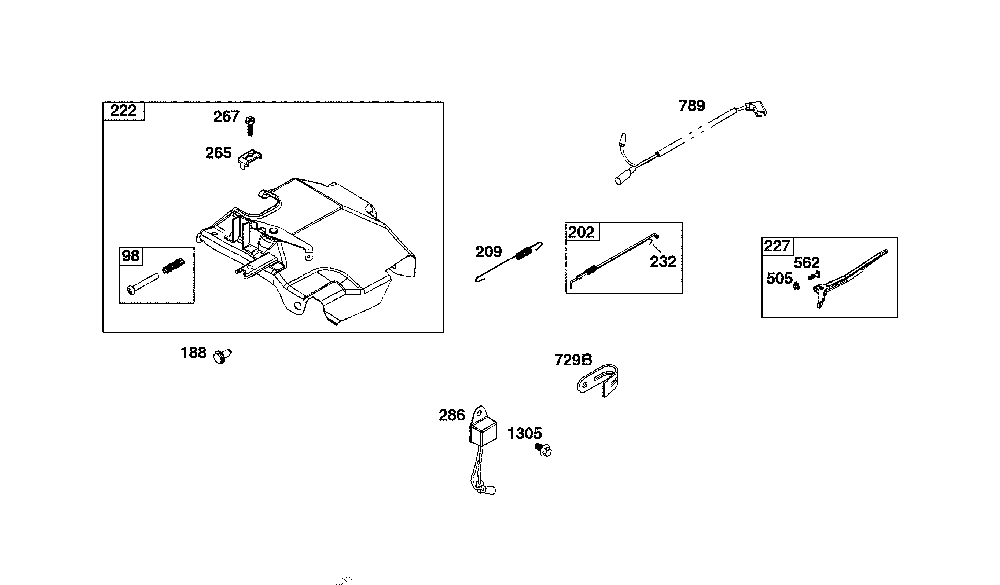 222
267
265
98
188
789
209
202
232
227
562
505
729B
286
1305