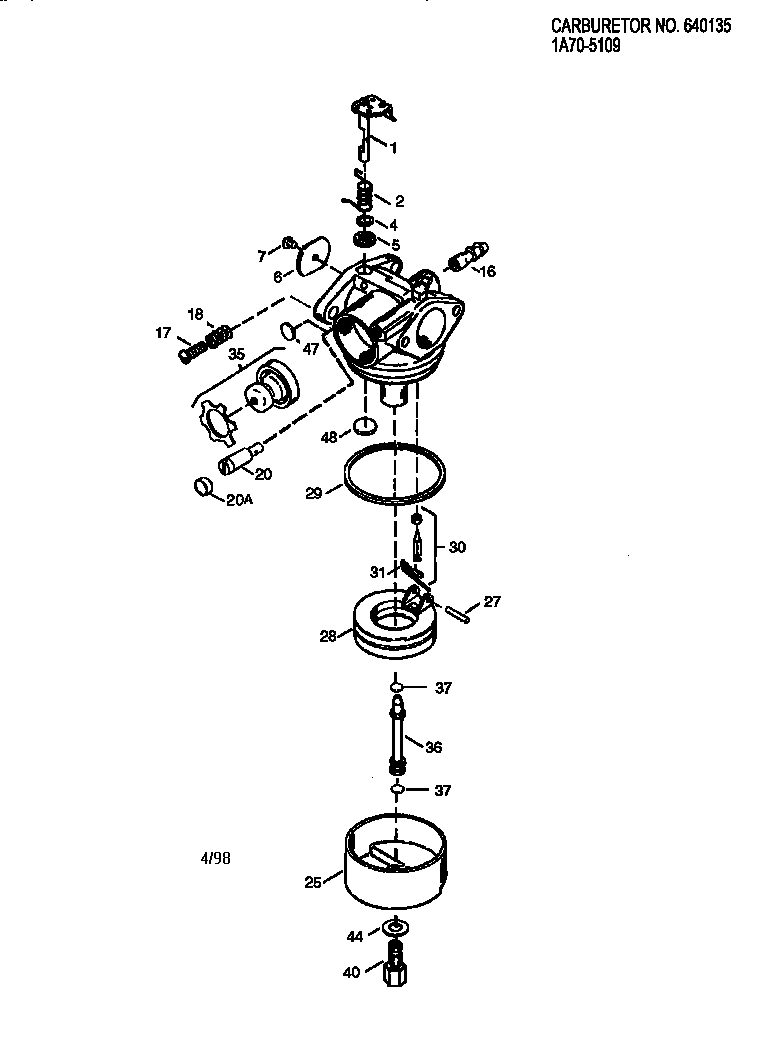 CARBURETOR NO. 640135
1A70-5109

1
2
4
5
7
6
16
18
17
35
47
48
20
20A
29
30
31
27
28
37
36
37
4/98
25
44
40