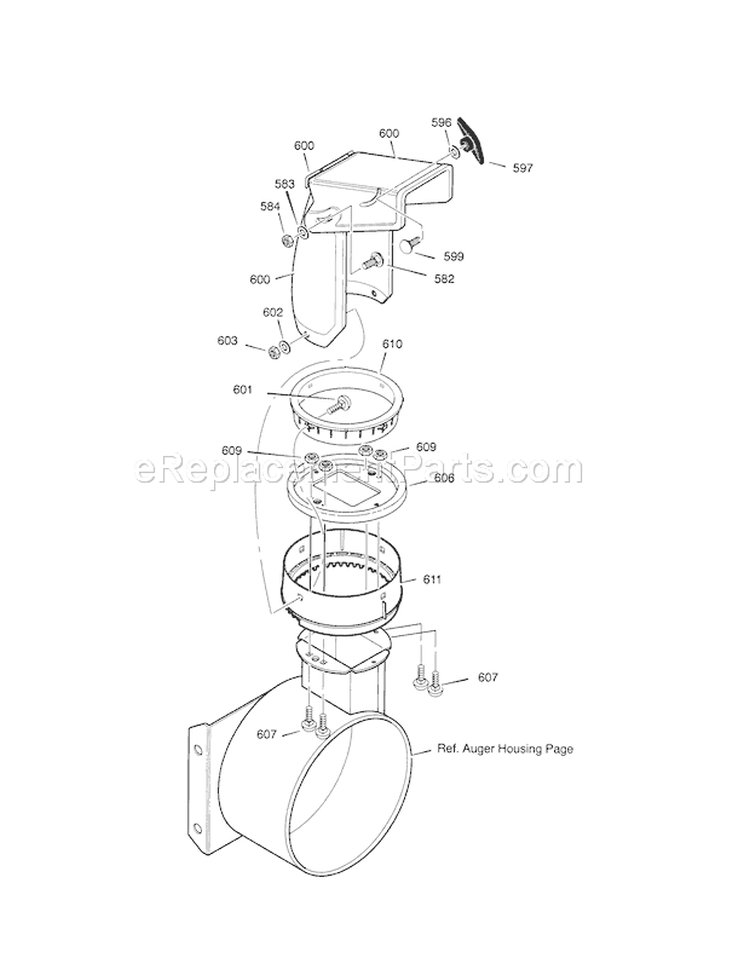 600
600
596
597
583
584
599
582
600
602
603
610
601
609
609
eReplacementParts.com
606
611
607
607
Ref. Auger Housing Page