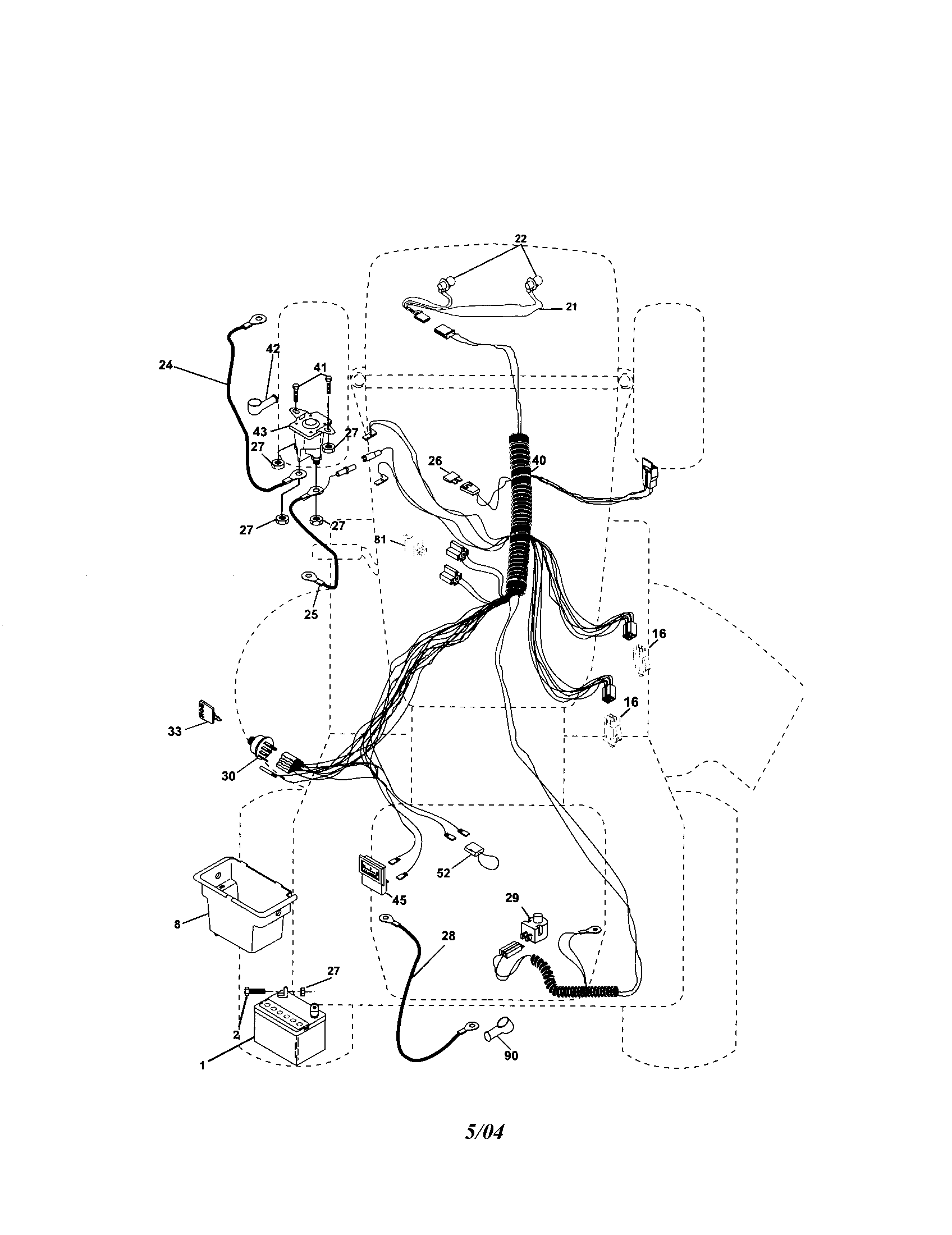 22
21
24
42
41
43
27
27
26
40
27
27
81
25
16
16
33
30
52
45
29
8
28
27
2
1
90
5/04