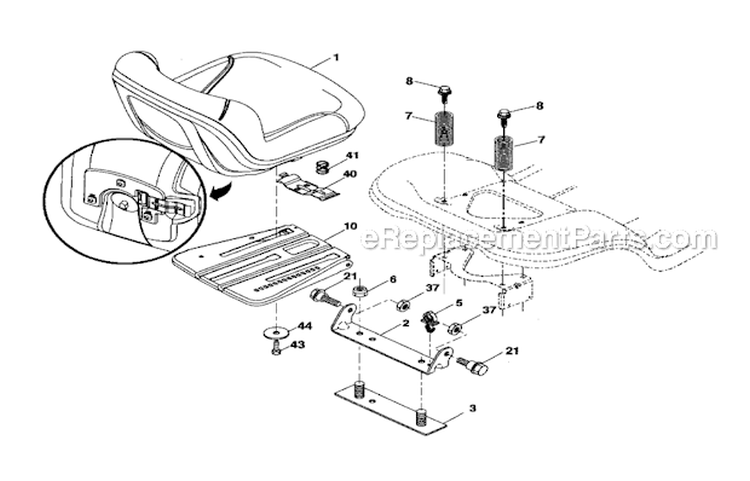 1
8
8
7
7
41
40
10
eReplacementParts.com
21
6
37
5
37
2
44
43
21
3