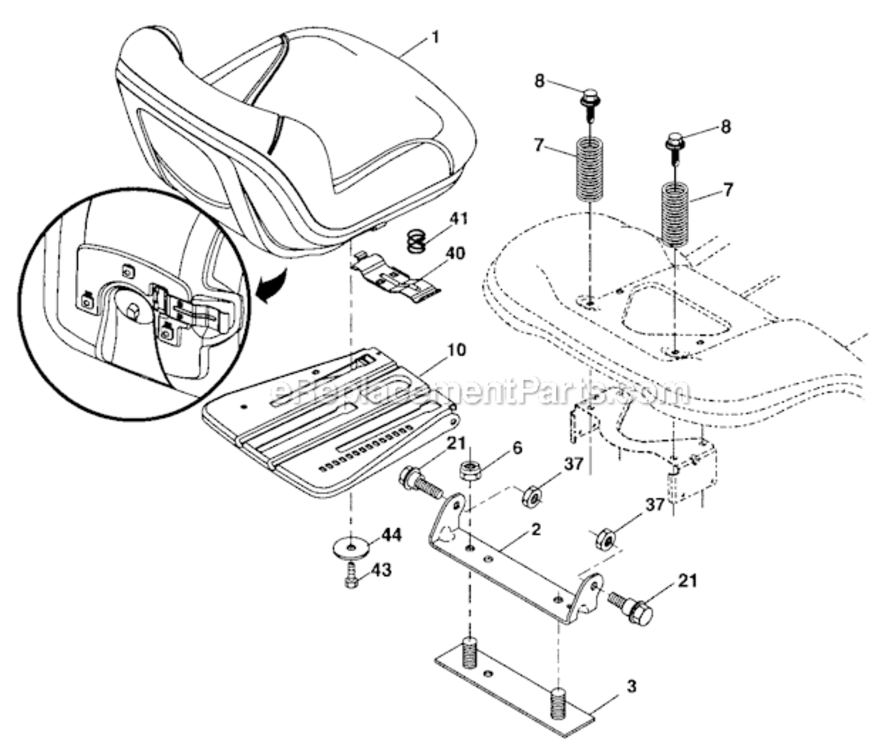 1
8
8
7
7
41
40
10
eReplacementParts.com
21
6
37
37
2
44
43
21
3