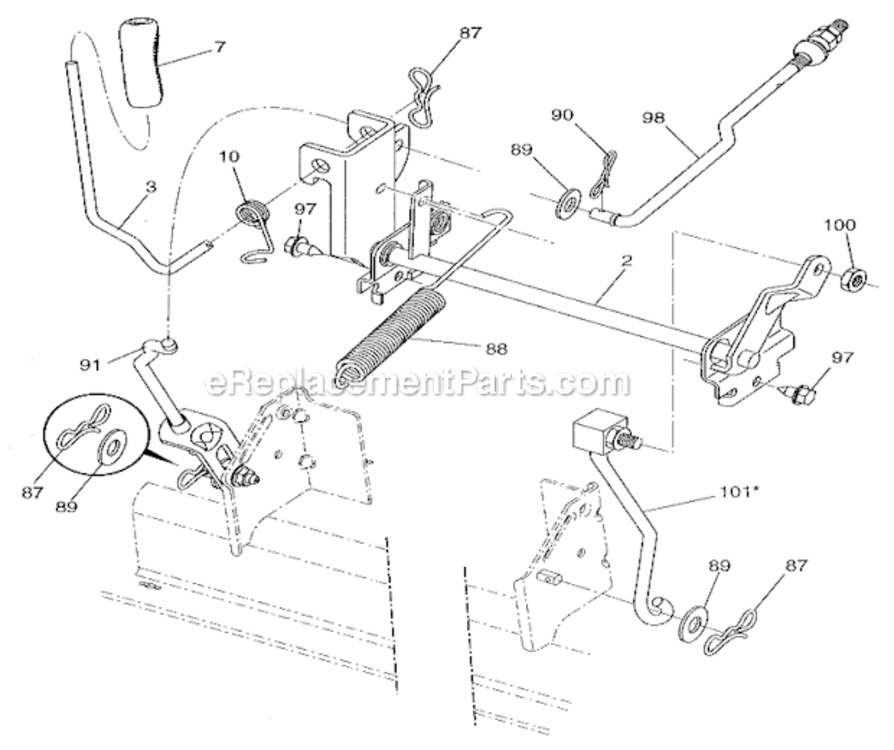 7
87
90
98
89
10
3
97
100
2
91
88
97
eReplacementParts.com
87
89
101*
89
87