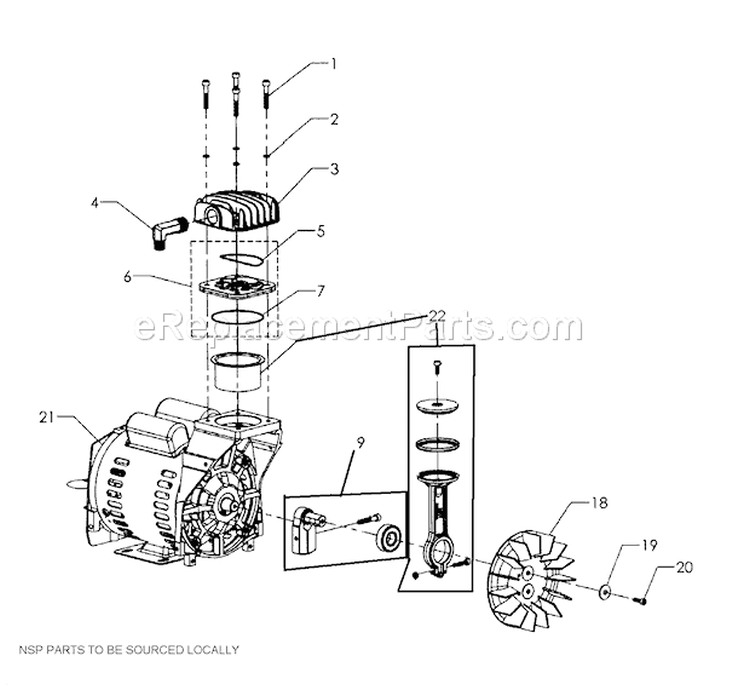 1
2
3
4
5
6
7
eReplacementParts.com
22
21
9
18
19
20
NSP PARTS TO BE SOURCED LOCALLY