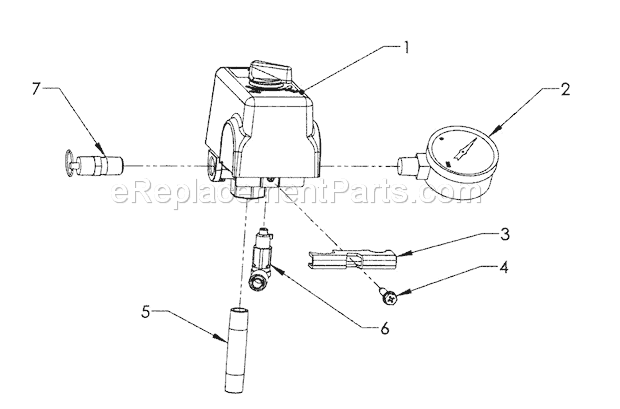 1
7
2
eReplacementParts.com
3
4
5
6