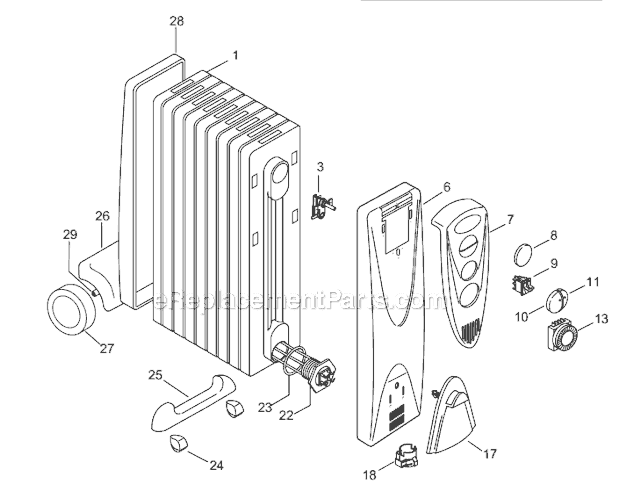 28
1
3
6
7
8
9
11
10
13
26
29
27
eReplacementParts.com
25
23
22
24
17
18