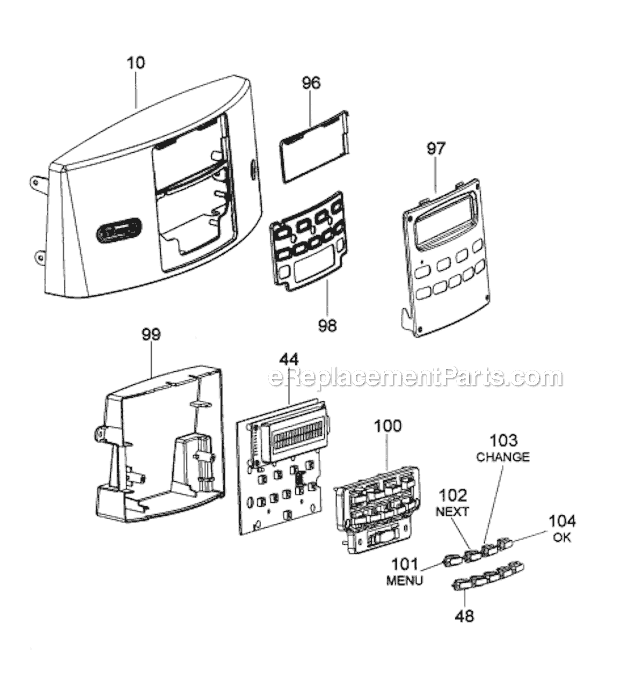 10

96

97

98

99

44

eReplacementParts.com

100

103
CHANGE

102
NEXT

104
OK

101
MENU

48