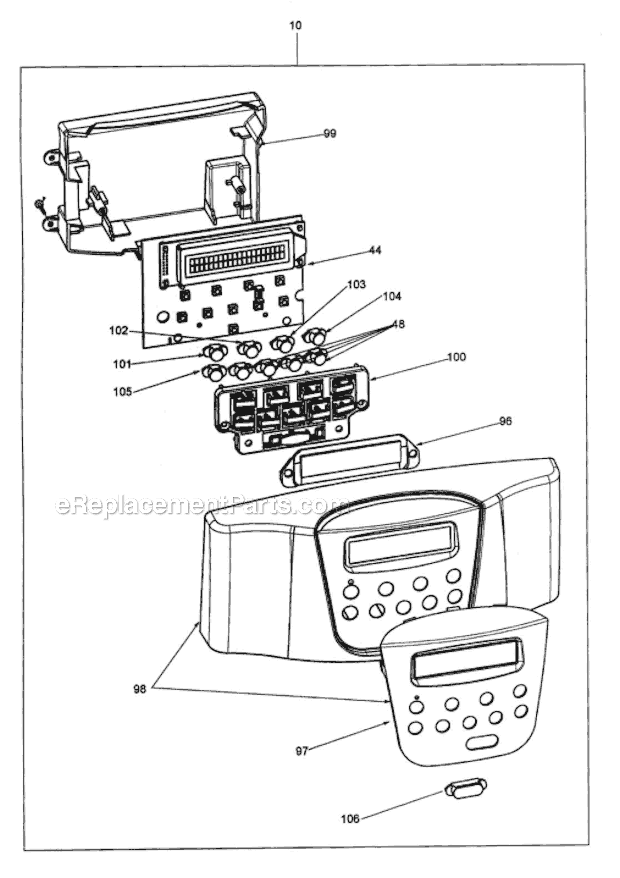 10

99

44

103

104

102

48

101

100

105

96

eReplacementParts.com

98

97

106