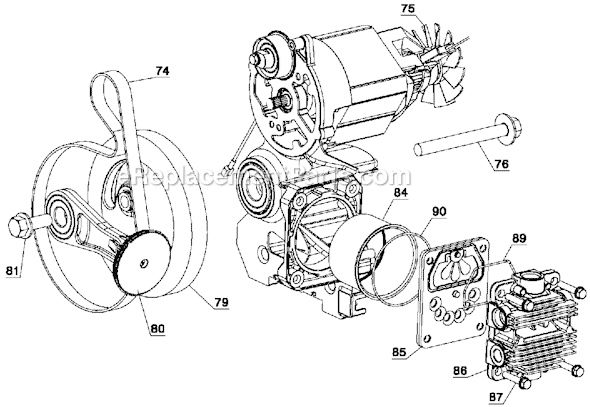 75
74
76
eReplacementParts.com
84
90
89
81
79
80
85
86
87