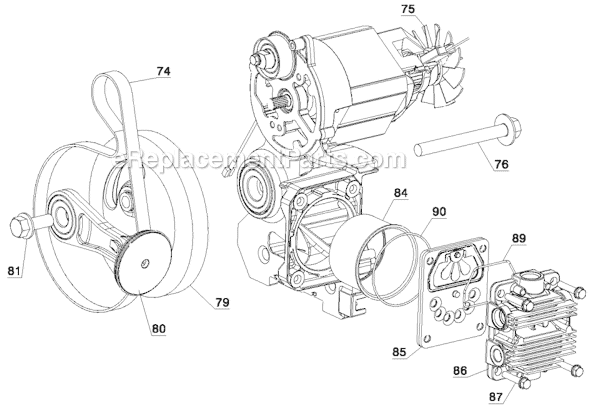 75
74
eReplacementParts.com
76
84
90
89
81
79
80
85
86
87