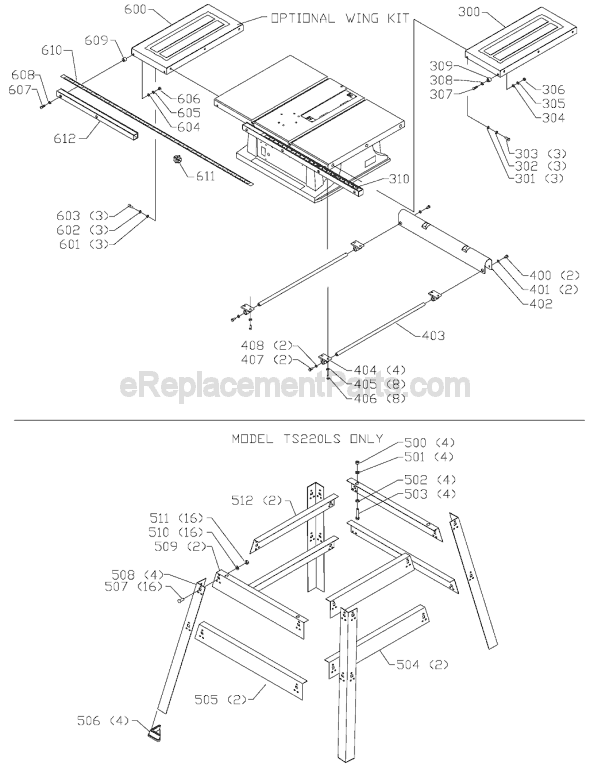 600
OPTIONAL WING KIT
300
609
610
608
607
606
605
604
612
611
603 (3)
602 (3)
601 (3)
309
308
307
306
305
304
303 (3)
302 (3)
301 (3)
310
400 (2)
401 (2)
402
403
408 (2)
407 (2)
404 (4)
405 (8)
406 (8)
eReplacementParts.com
MODEL TS220LS ONLY
500 (4)
501 (4)
502 (4)
503 (4)
512 (2)
511 (16)
510 (16)
509 (2)
508 (4)
507 (16)
504 (2)
505 (2)
506 (4)