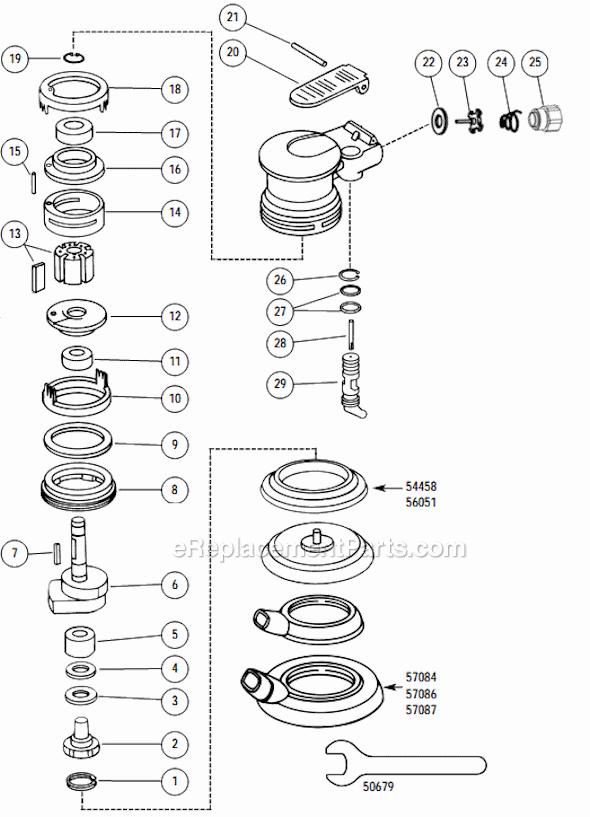 19
18
17
15
16
14
13
12
11
10
9
8
7
6
5
4
3
2
1
21
20
22
23
24
25
26
27
28
29
54458
56051
eReplacementParts.com
57084
57086
57087
50679