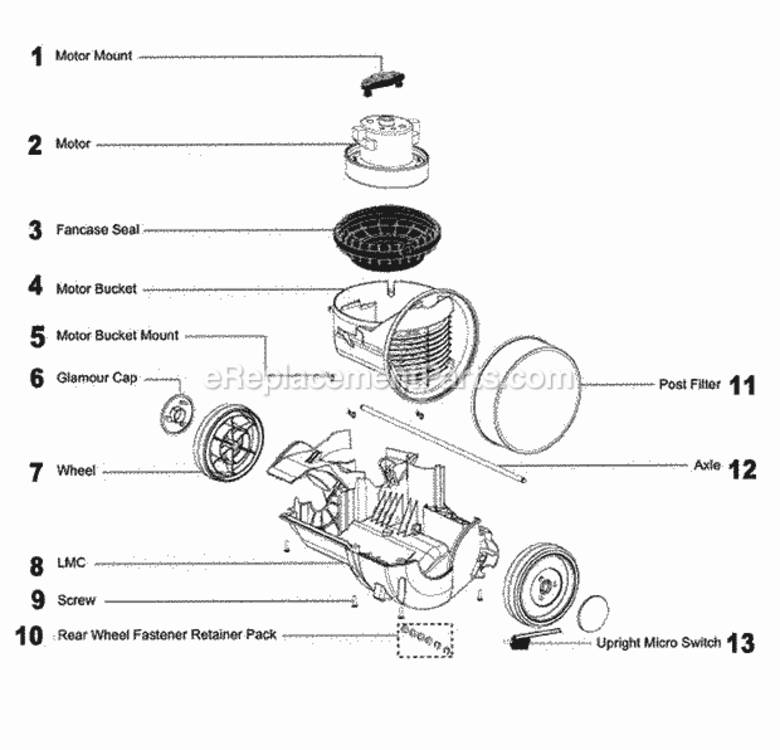 1 Motor Mount

2 Motor

3 Fancase Seal

4 Motor Bucket

5 Motor Bucket Mount

6 Glamour Cap

7 Wheel

8 LMC

9 Screw

10 Rear Wheel Fastener Retainer Pack

eReplacementParts.com

Post Filter 11

Axle 12

Upright Micro Switch 13