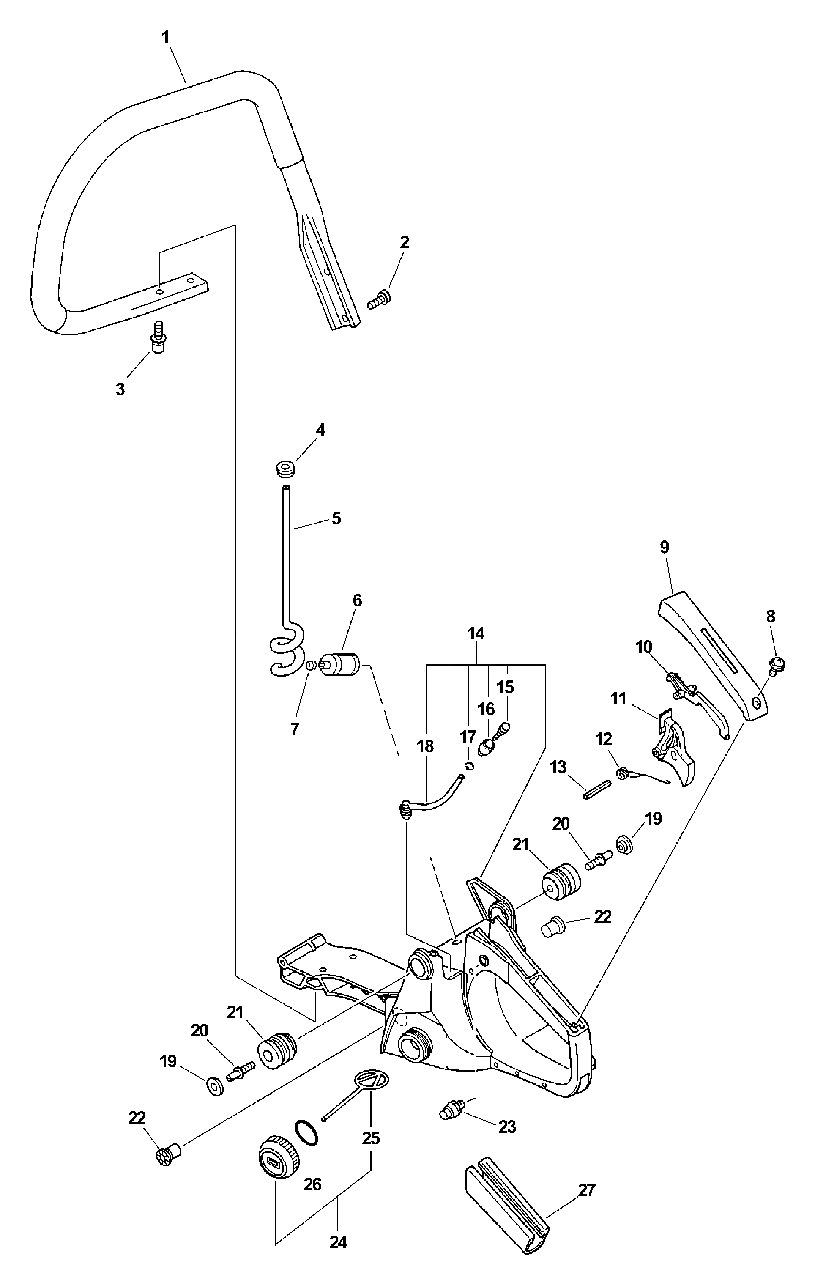 1
2
3
4
5
6
7
14
15
16
17
18
9
8
10
11
12
13
20
19
21
22
21
20
19
22
25
23
26
24
27