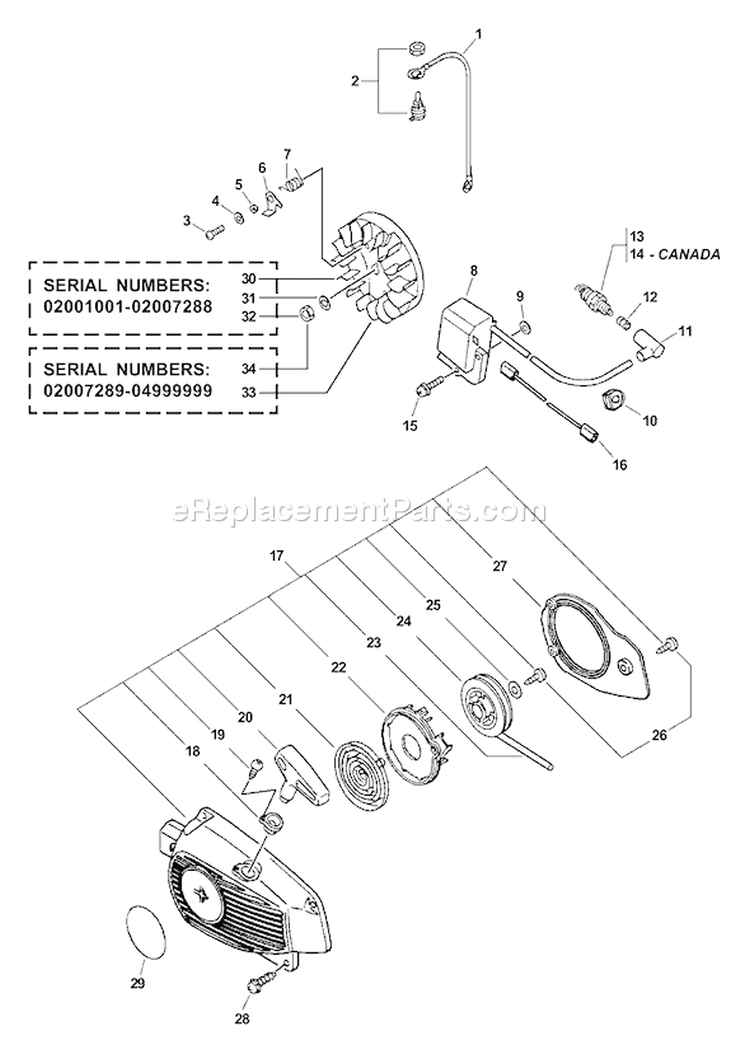 1
2
7
6
5
4
3
SERIAL NUMBERS:
02001001-02007288
30
31
32
SERIAL NUMBERS:
02007289-04999999
34
33
13
14 - CANADA
8
9
12
11
10
15
16
eReplacementParts.com
17
27
25
24
23
22
21
20
19
18
26
29
28