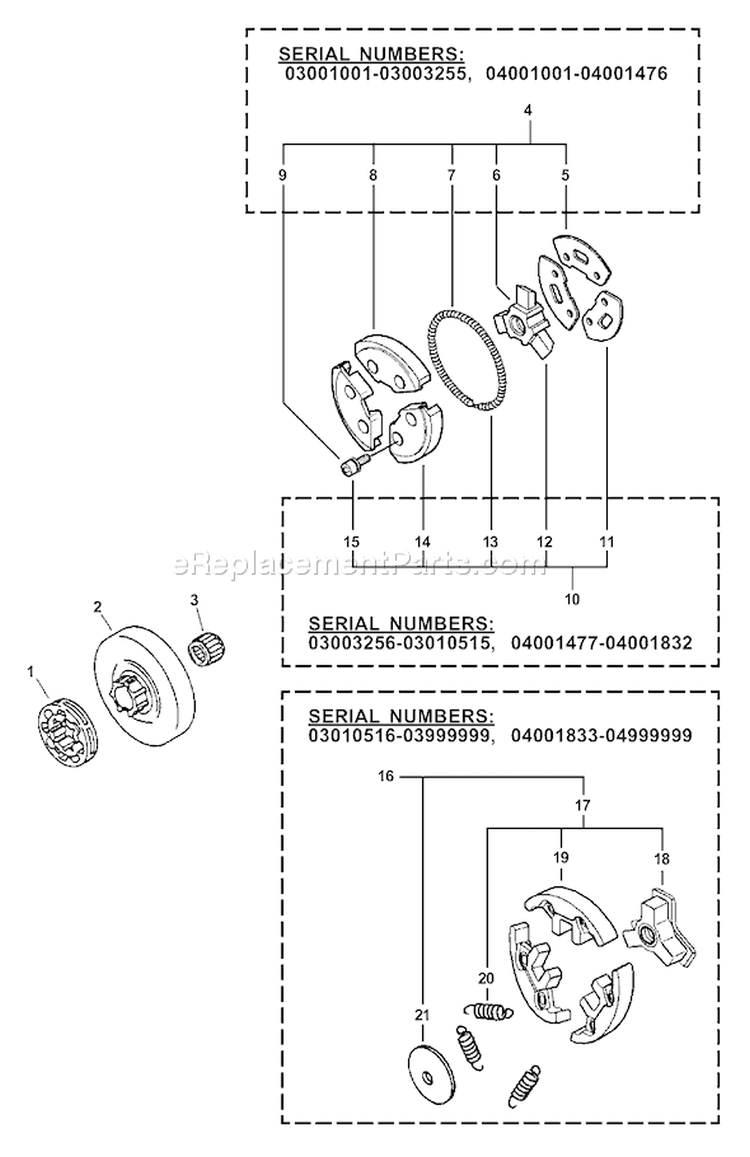 SERIAL NUMBERS:
03001001-03003255, 04001001-04001476

4
9
8
7
6
5

15
14
13
12
11
10

eReplacementParts.com

SERIAL NUMBERS:
03003256-03010515, 04001477-04001832

2
3
1

SERIAL NUMBERS:
03010516-03999999, 04001833-04999999

16
17
19
18
20
21