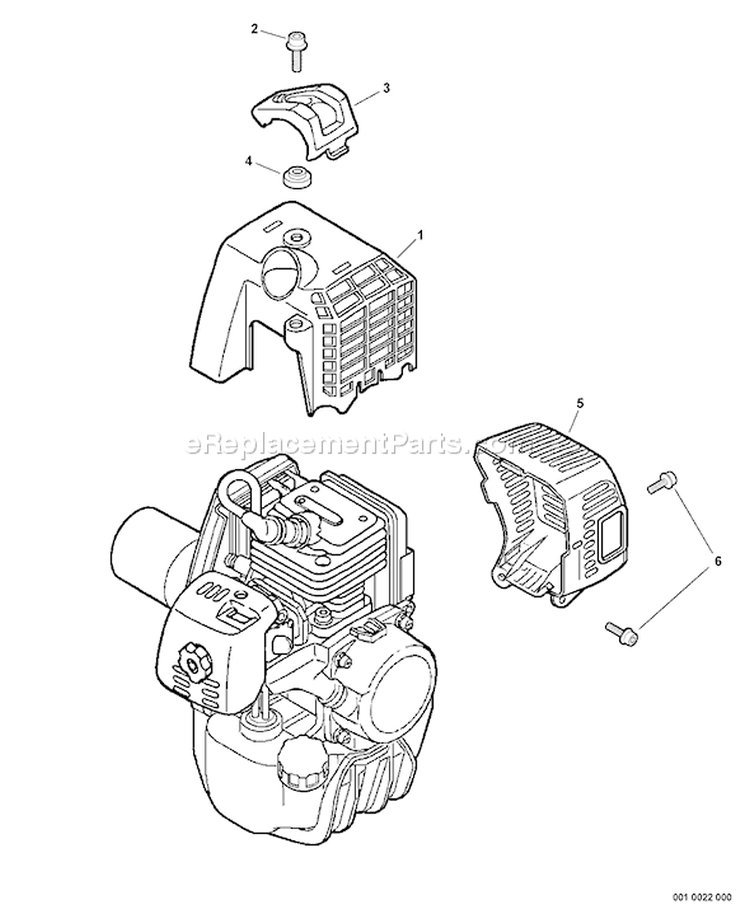 2
3
4
1
eReplacementParts.com
5
6
001 0022 000