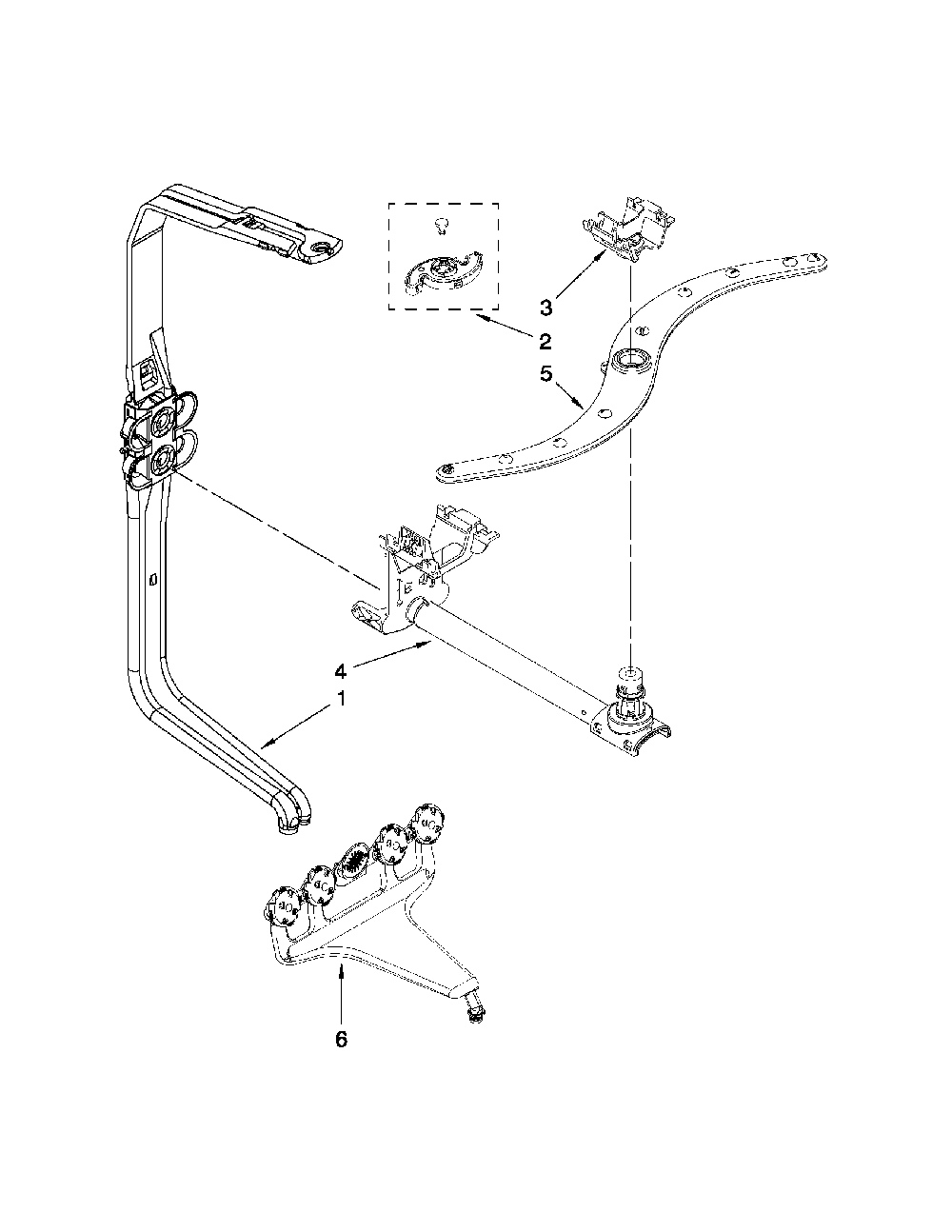 3
2
5
4
1
6