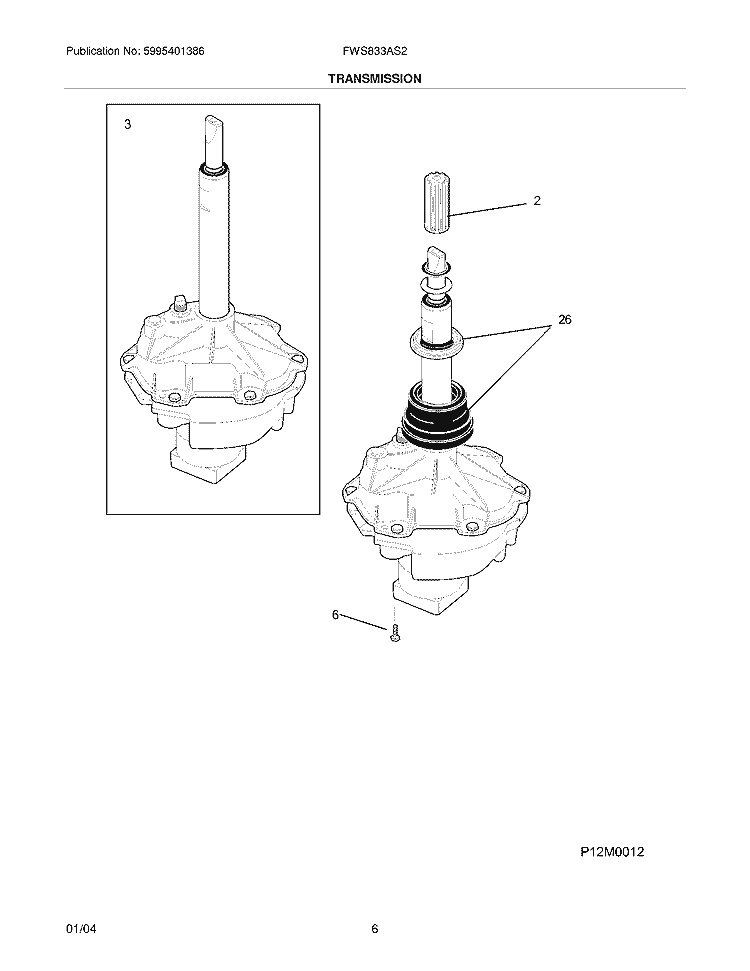 Publication No: 5995401386

FWS833AS2

TRANSMISSION

3

2

26

6

P12M0012

01/04

6