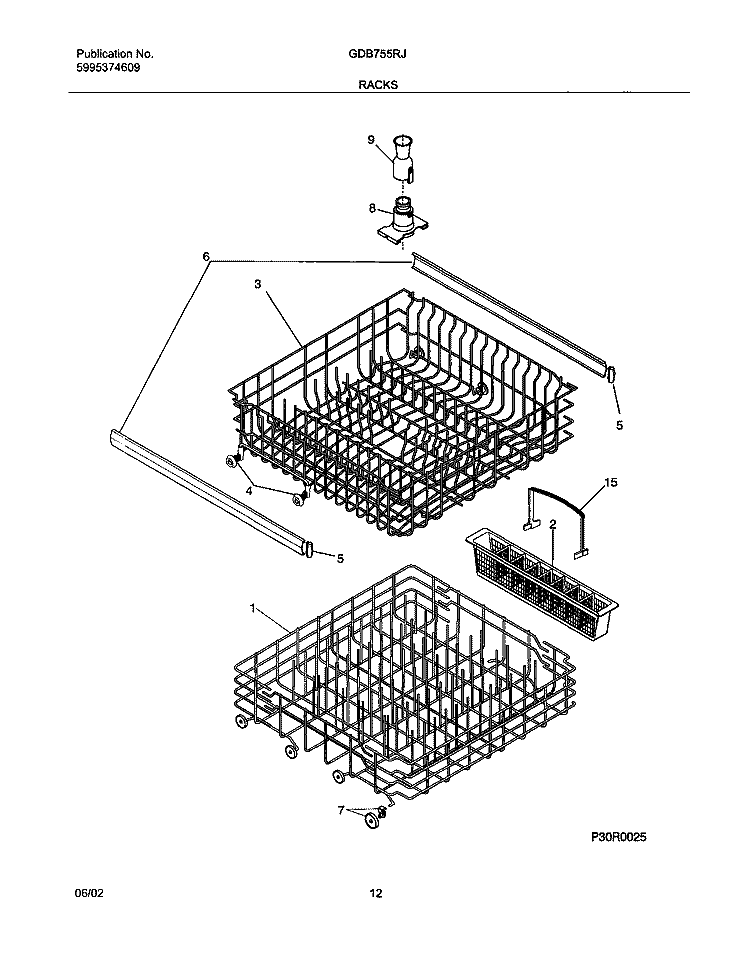 Publication No.
5995374609

GDB755RJ

RACKS

9
8
6
3
5
4
5
15
2
1
7

P30R0025

06/02

12