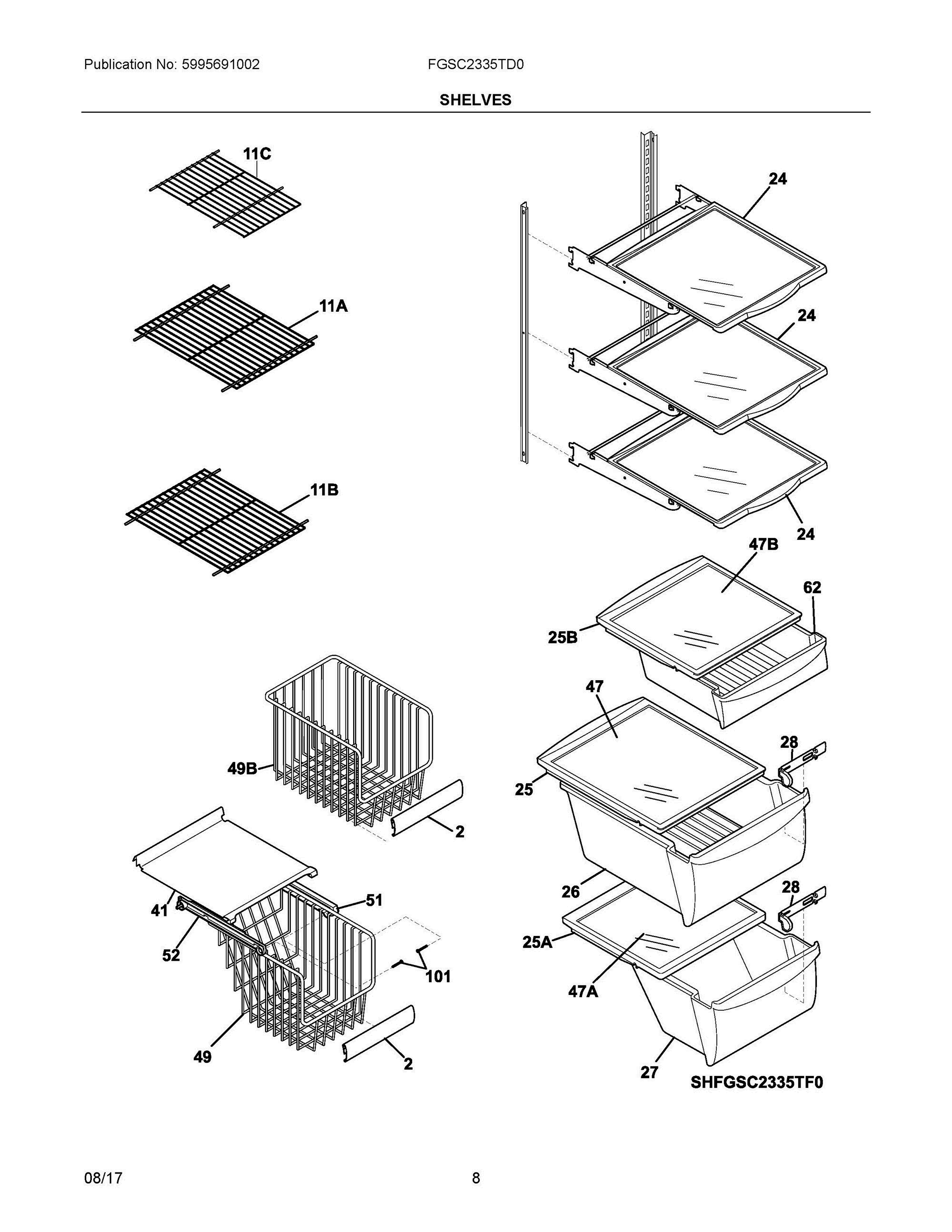 Publication No: 5995691002

FGSC2335TD0

SHELVES

11C

11A

11B

49B

2

41

51

52

101

49

2

24

24

24

47B

62

25B

47

28

25

26

28

25A

47A

27

SHFGSC2335TF0

08/17

8