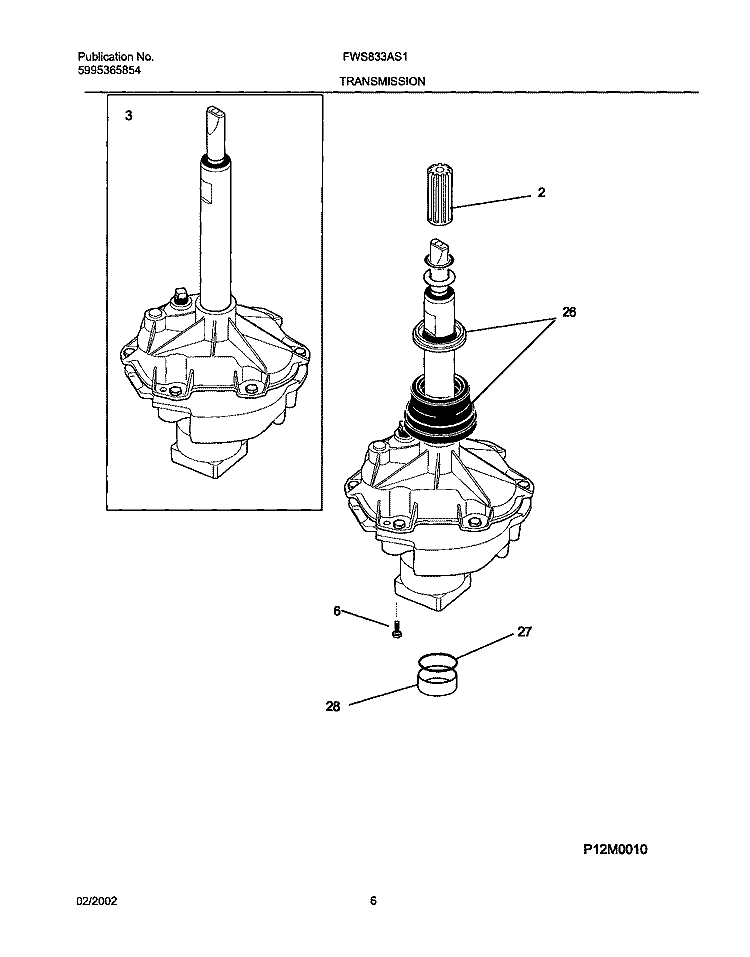 Publication No.
5995365854

FWS833AS1

TRANSMISSION

3

2

26

6

27

28

P12M0010

02/2002

6