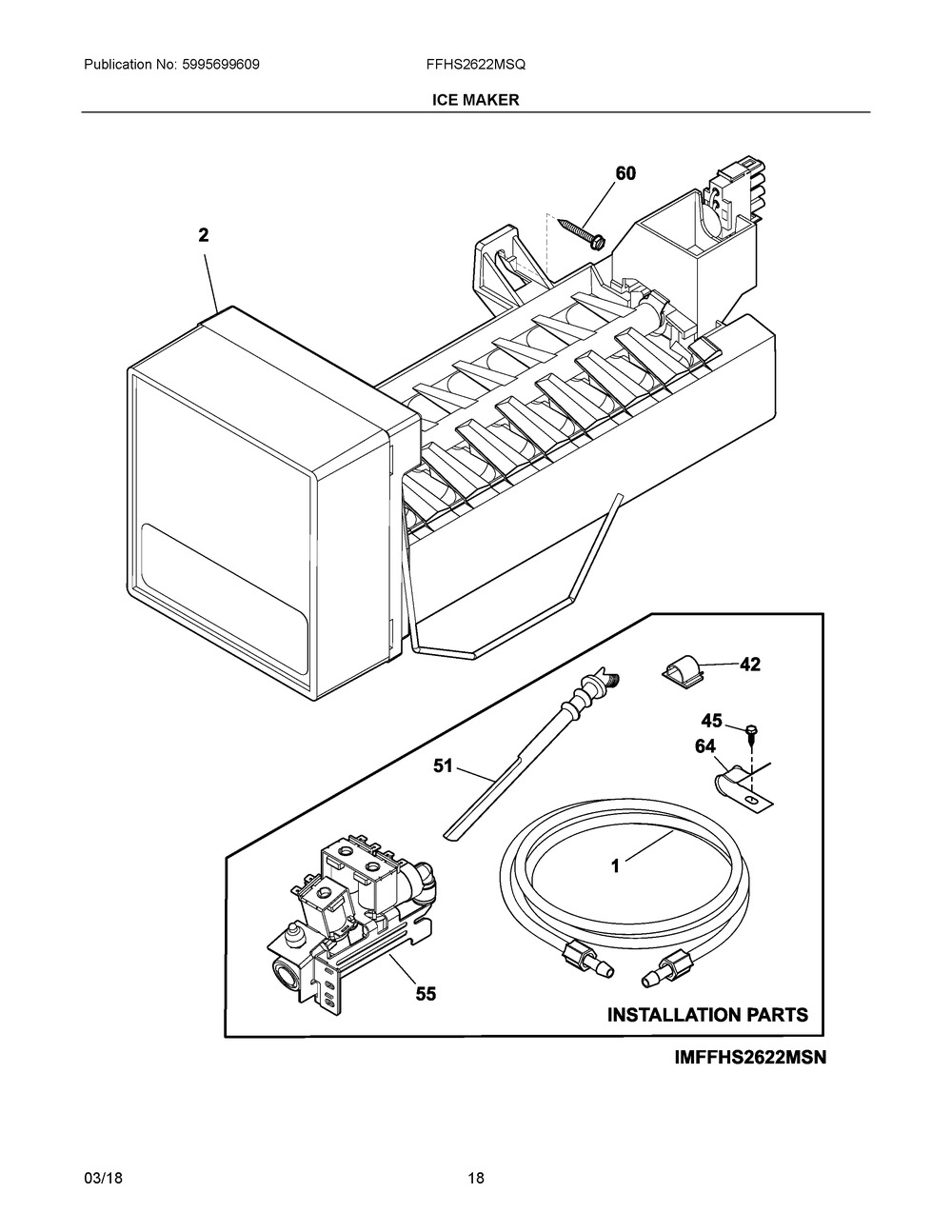 Publication No: 5995699609

FFHS2622MSQ

ICE MAKER

60

2

42

45

64

51

1

55

INSTALLATION PARTS

IMFFHS2622MSN

03/18

18