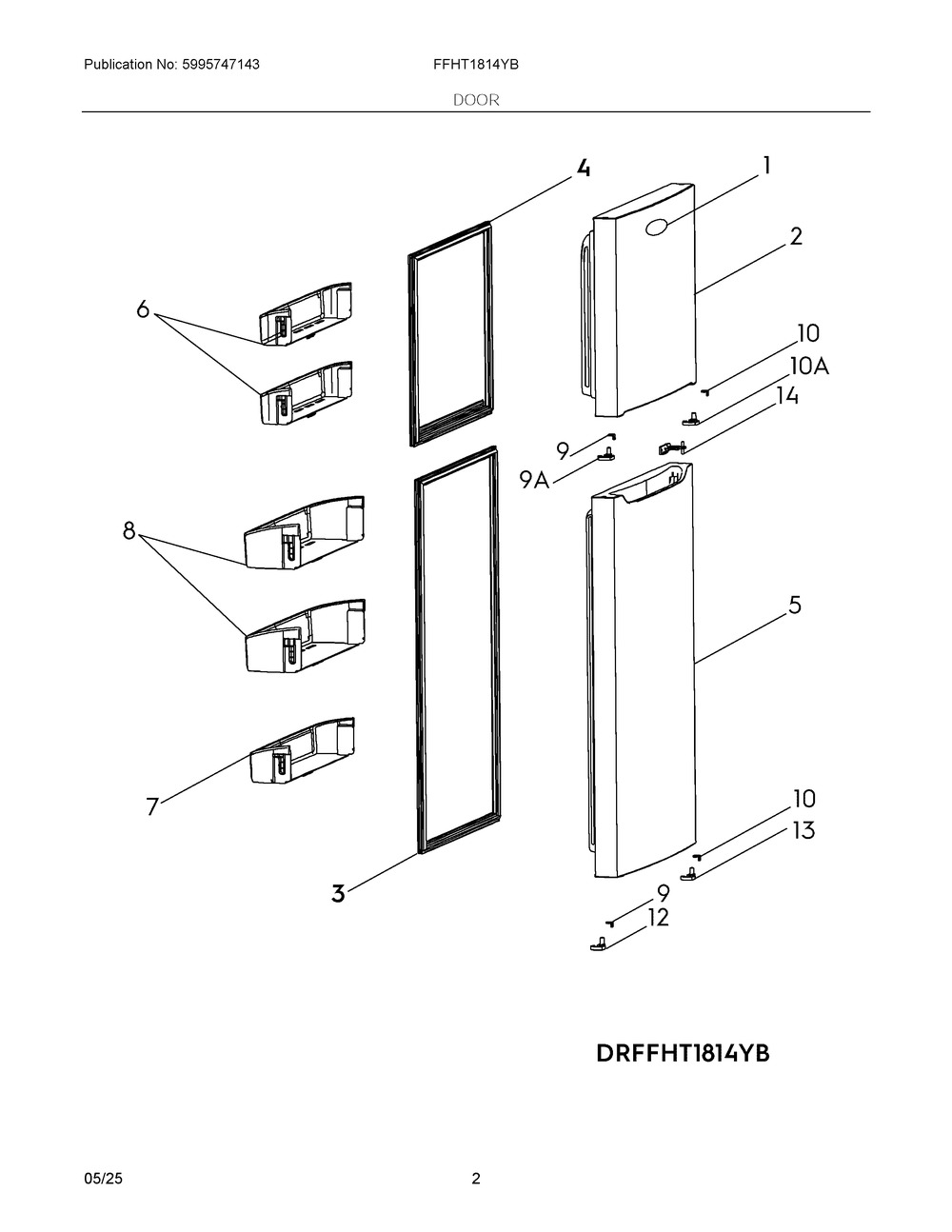 Publication No: 5995747143

FFHT1814YB

DOOR

4

1

2

6

10

10A

14

9

9A

8

5

7

10

13

3

9

12

DRFFHT1814YB

05/25

2