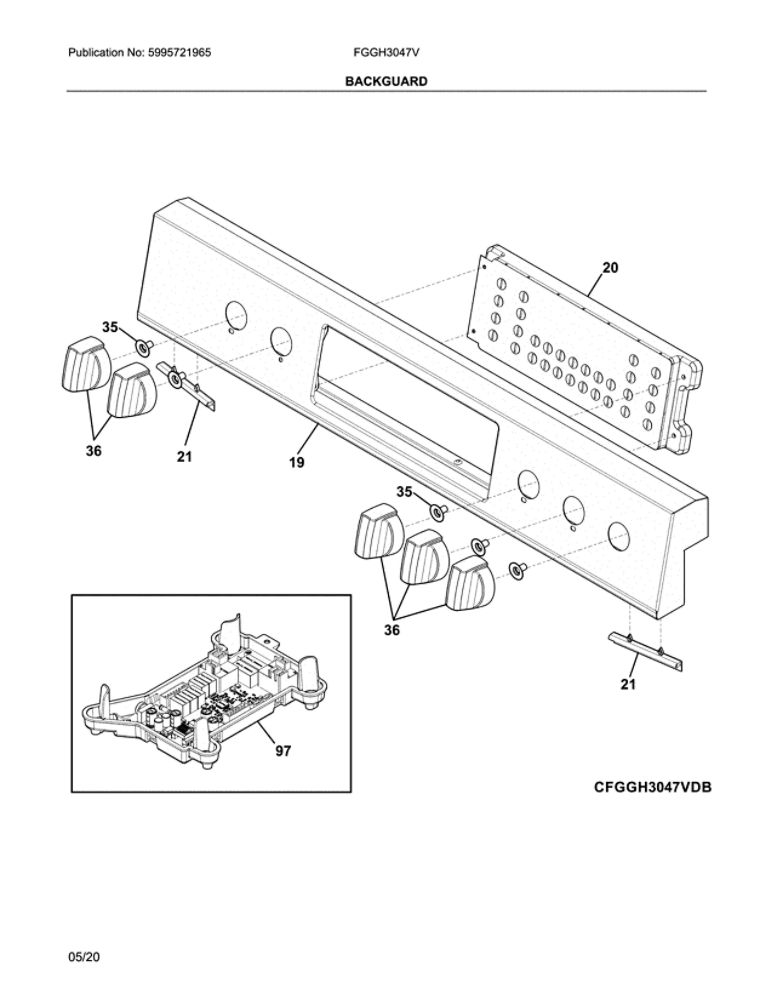 Publication No: 5995721965 FGGH3047V

BACKGUARD

20

35

36

21

19

35

36

21

97

CFGGH3047VDB

05/20