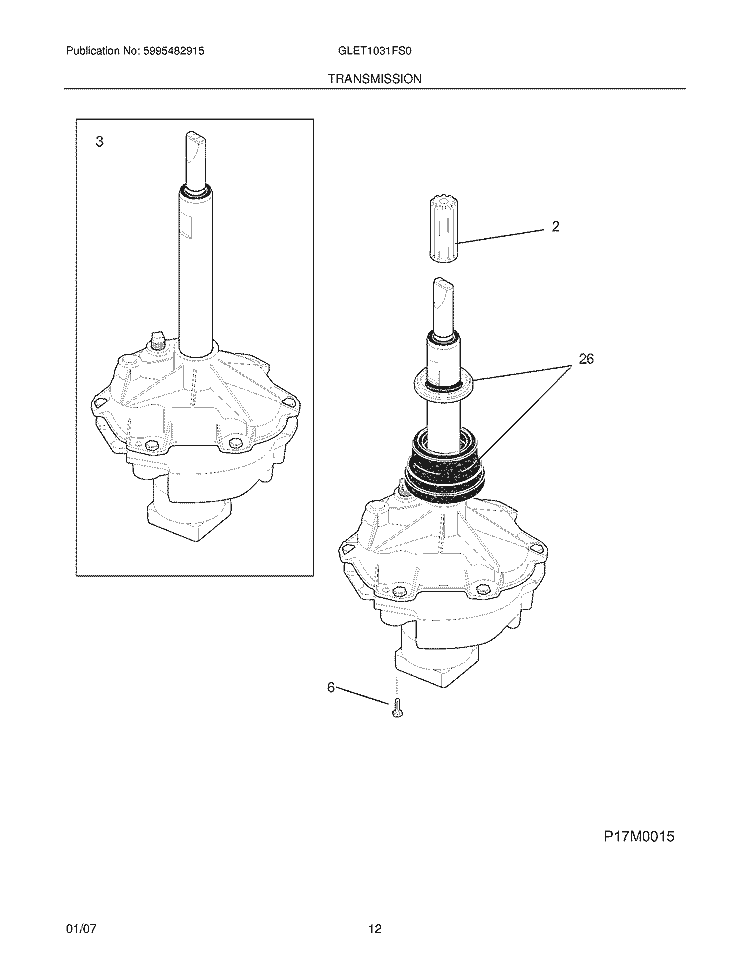 Publication No: 5985482915 GLET1031FS0

TRANSMISSION

3

2

26

6

P17M0015

01/07 12