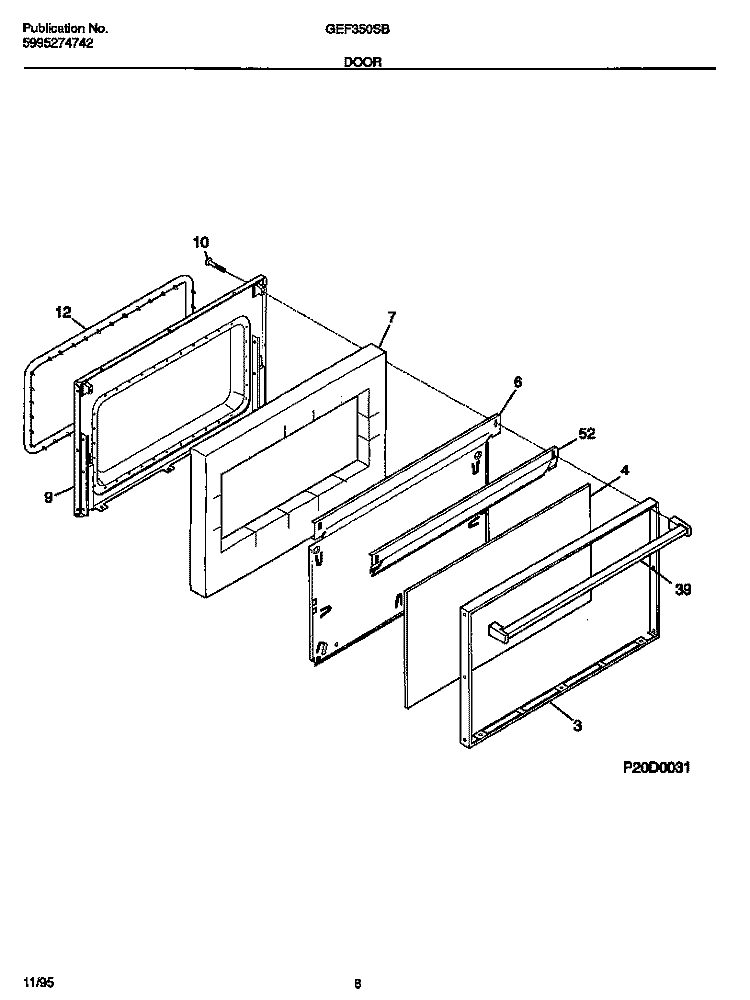 Publication No.
5995274742

GEF350SB

DOOR

10

12

7

6

52

4

9

39

3

P20D0031

11/95

8