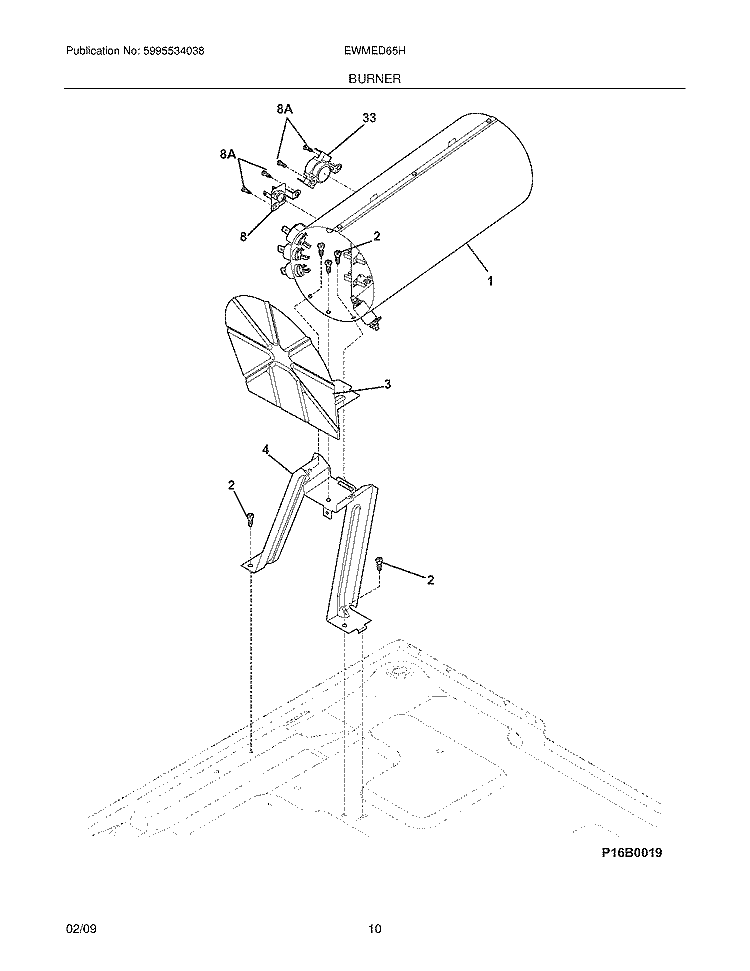 Publication No: 5995534038

EWMED65H

BURNER

8A

33

8A

8

2

1

3

4

2

2

P16B0019

02/09

10