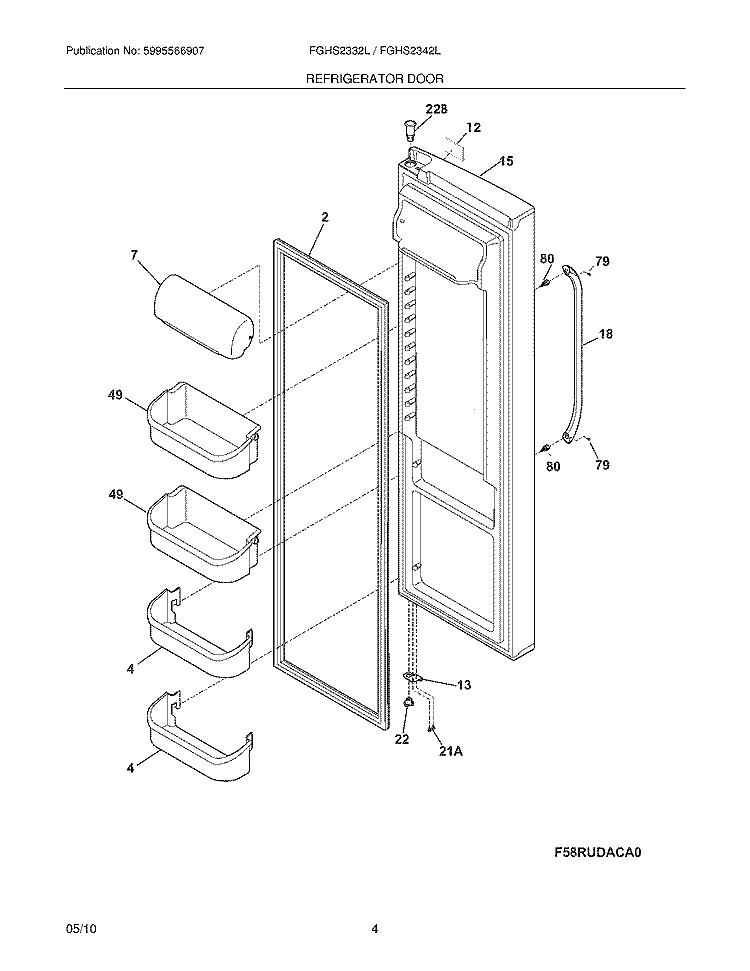 Publication No: 5995566907 FGHS2332L / FGHS2342L

REFRIGERATOR DOOR

22B
12
15
2
7
80
79
18
49
80
79
49
4
13
22
21A
4

F58RUDACA0

05/10 4