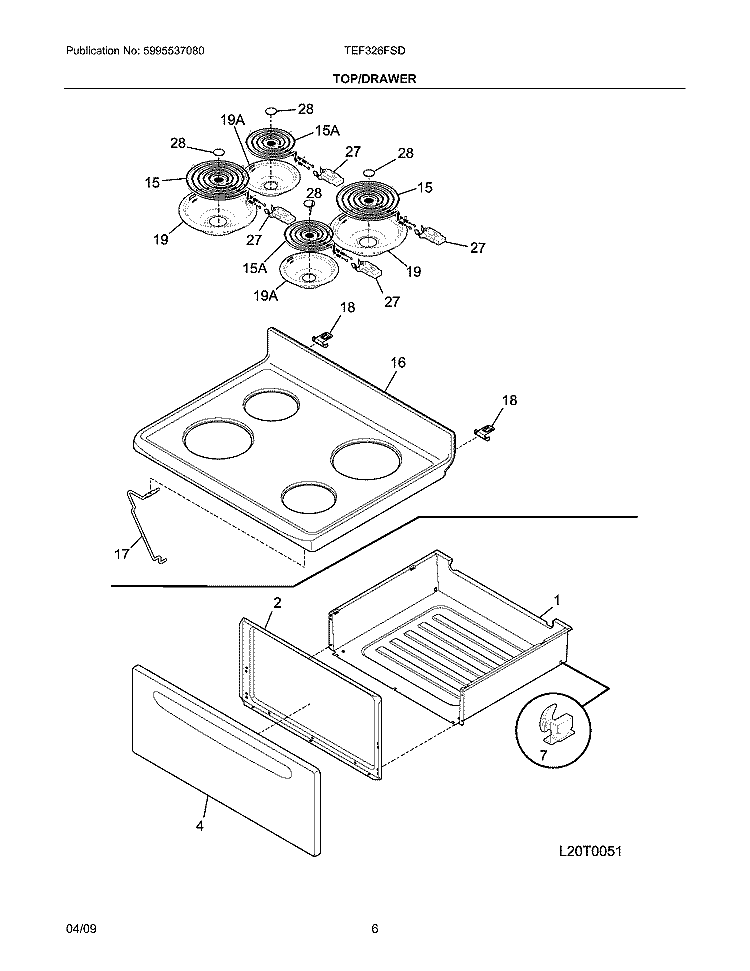 Publication No: 5995537080

TEF326FSD

TOP/DRAWER

28
19A
15A
28
27
28
15
15
28
19
27
27
15A
19
19A
27

18
16
18
17

2
1
7
4

L20T0051

04/09

6