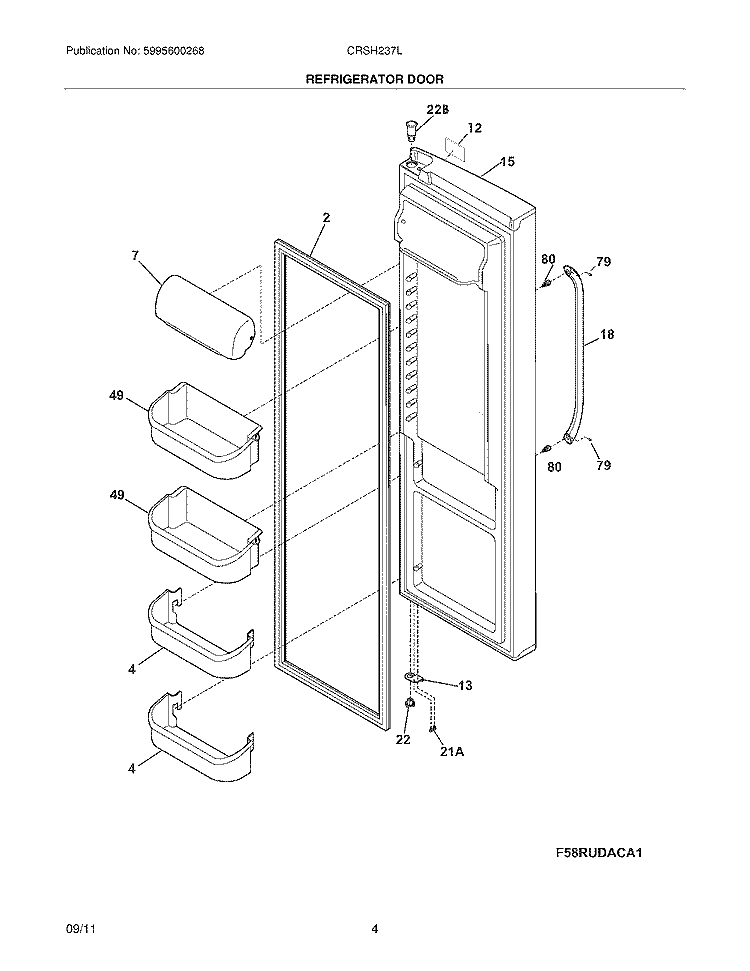 Publication No: 5995600268 CRSH237L

REFRIGERATOR DOOR

22B
12
15
2
7
80
79
18
49
80
79
49
4
13
22
21A
4

F58RUDACA1

09/11 4