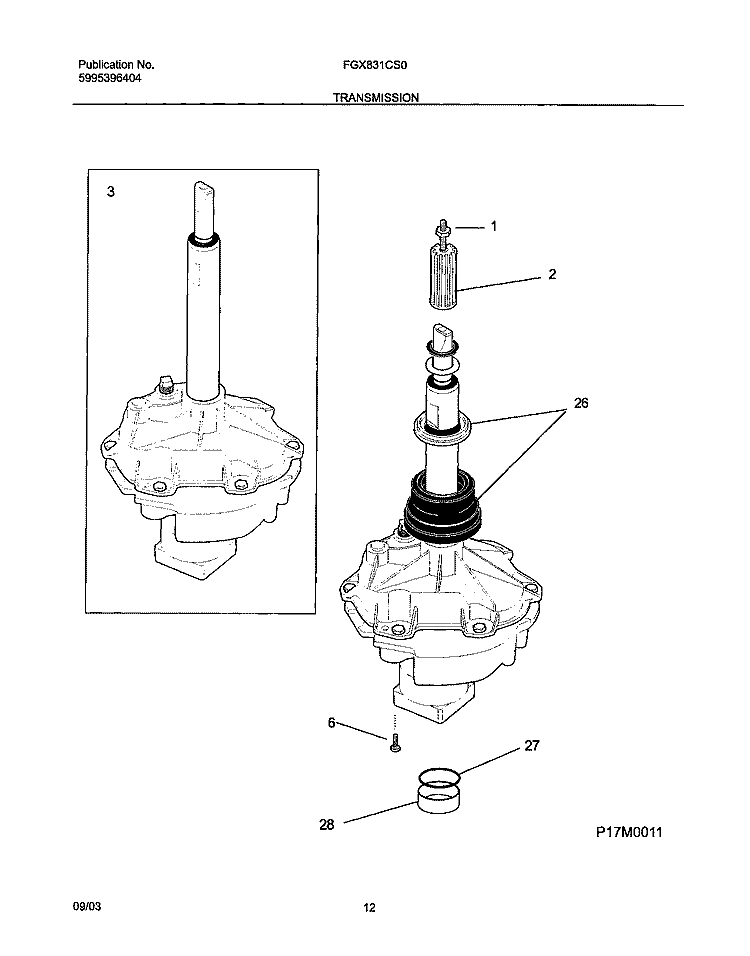 Publication No.
5995396404

FGX831CS0

TRANSMISSION

3

1

2

26

6

27

28

P17M0011

09/03

12