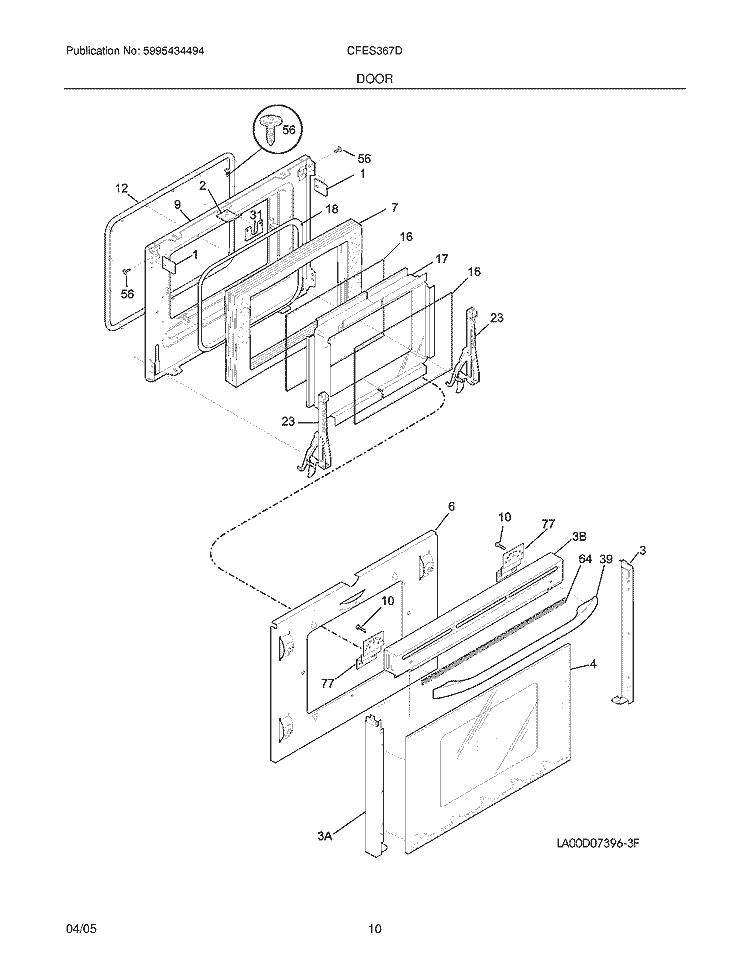 Publication No: 5995434494

CFES367D

DOOR

56

56

1

12

9

2

31

18

7

1

56

16

17

16

23

23

6

10

77

3B

64

39

3

10

77

4

3A

LA00D07396-3F

04/05

10