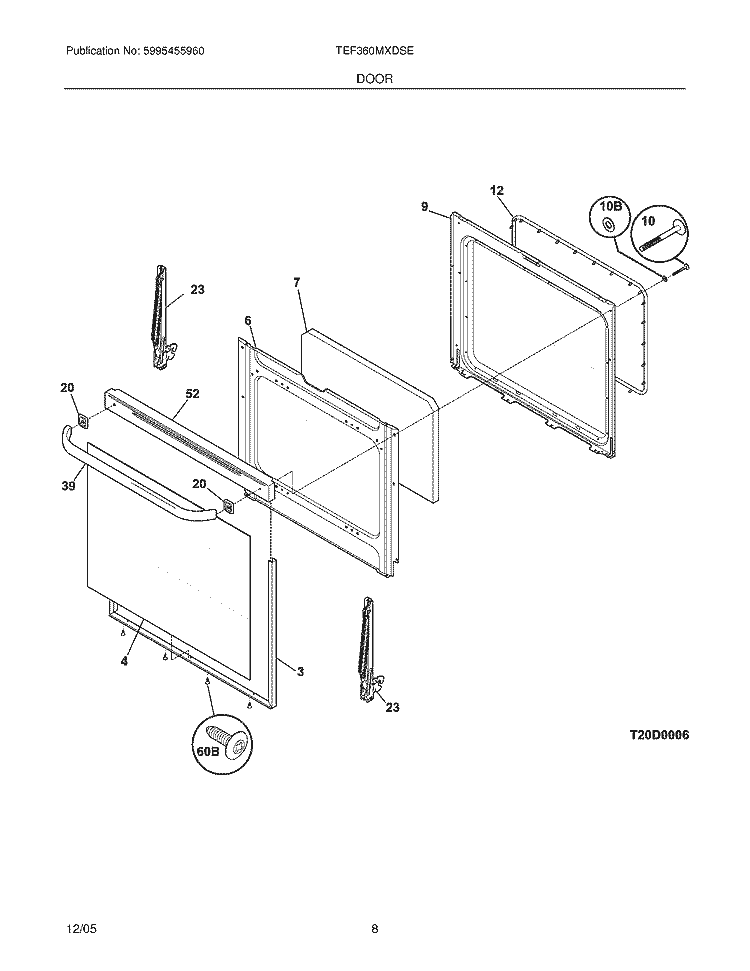 Publication No: 5995455960

TEF360MXDSE

DOOR

12

9

10B

10

23

7

6

20

52

39

20

4

3

23

60B

T20D0006

12/05

8