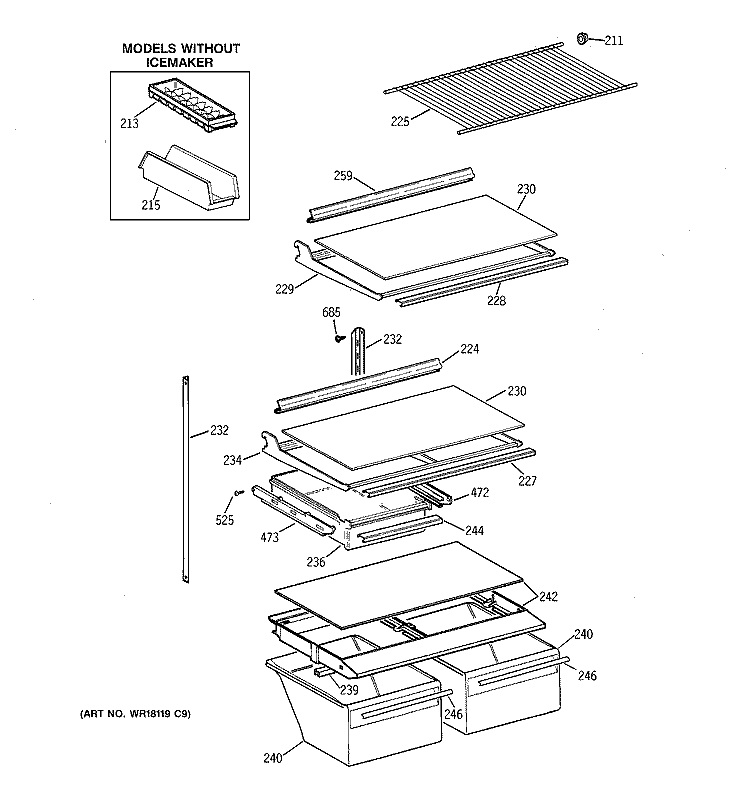 MODELS WITHOUT ICEMAKER

213

215

211

225

259

230

229

228

685

232

224

230

232

234

227

525

472

473

244

236

242

240

246

239

246

240

(ART NO. WR18119 C9)