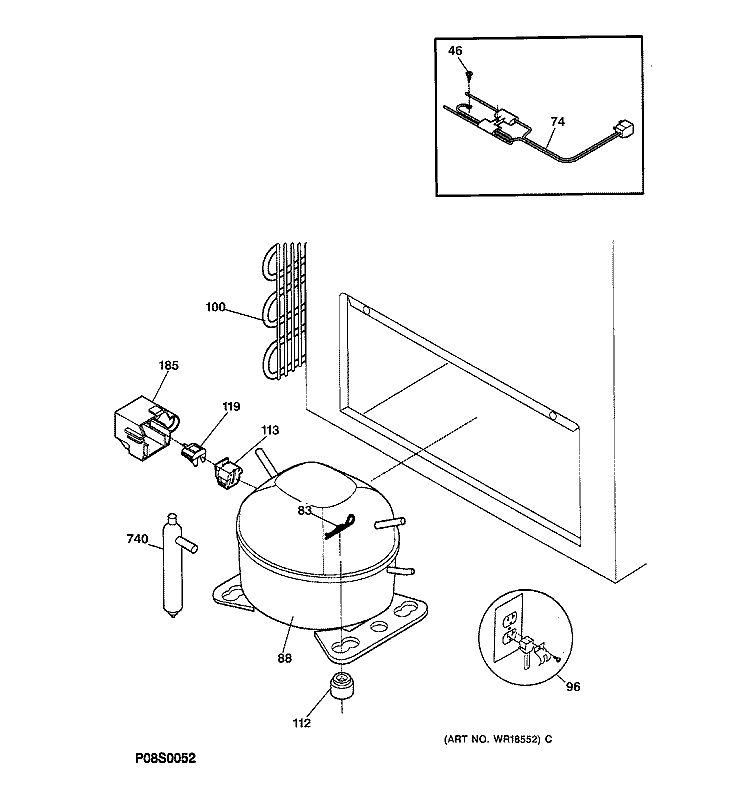 46
74
100
185
119
113
83
740
88
112
96
(ART NO. WR18552) C
P08S0052