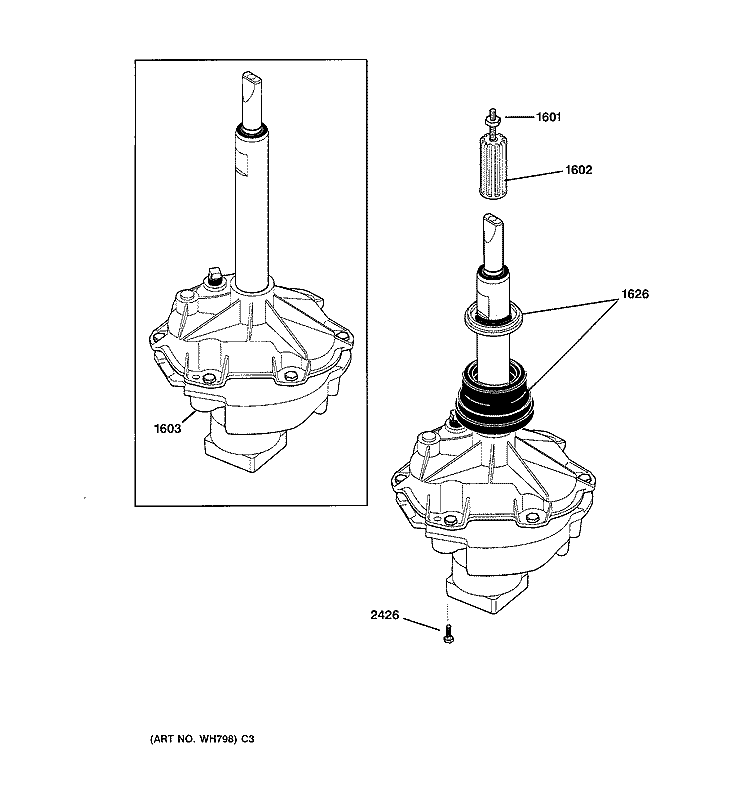 1601
1602
1626
1603
2426
(ART NO. WH798) C3