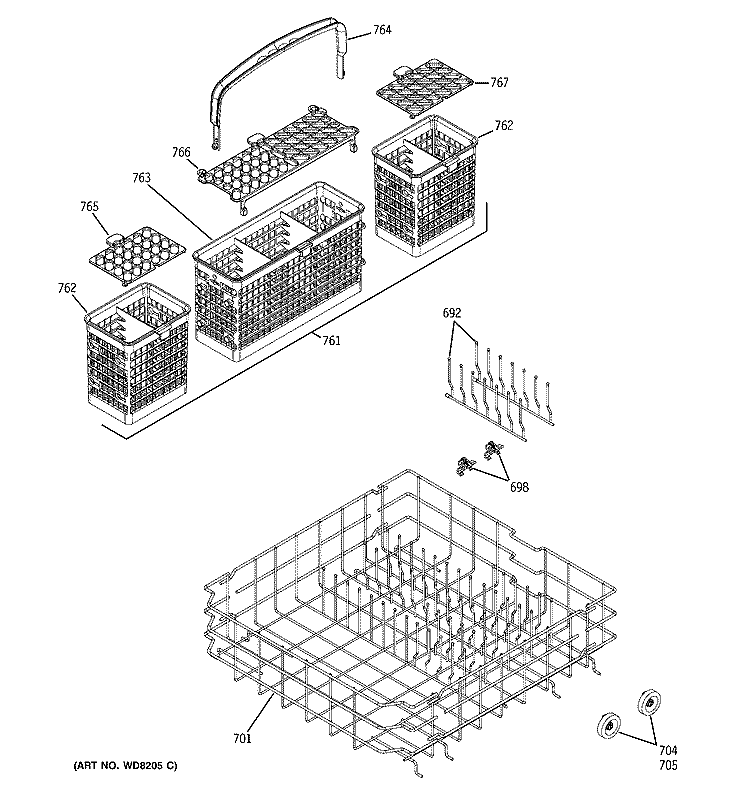 764
767
762
766
763
765
762
761
692
698
701
704
705
(ART NO. WD8205 C)