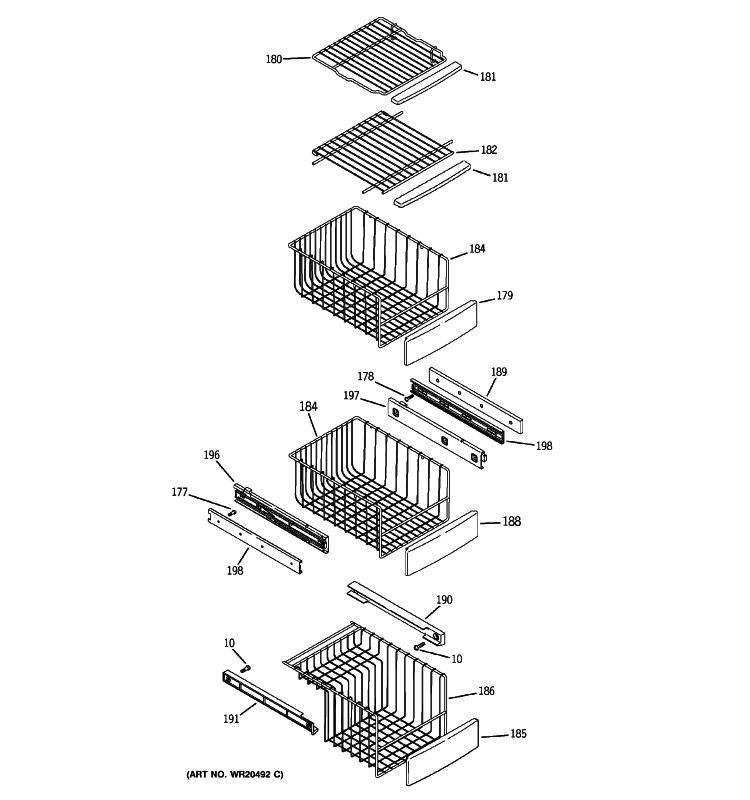 180
181
182
181
184
179
178
189
197
184
198
196
177
188
198
190
10
10
186
191
185
(ART NO. WR20492 C)